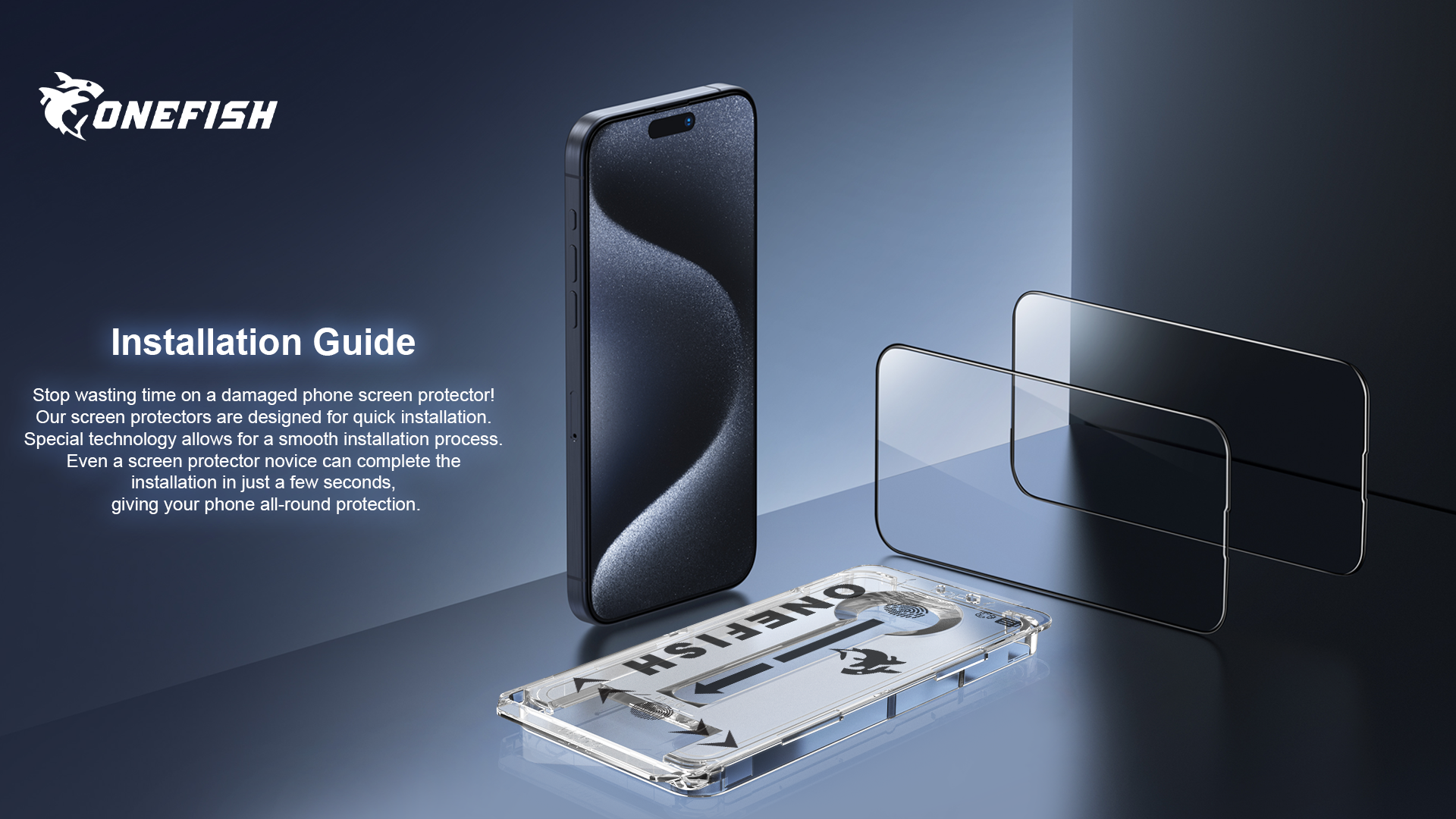 ONEFISH

Installation Guide

Stop wasting time on a damaged phone screen protector! Our screen protectors are designed for quick installation. Special technology allows for a smooth installation process. Even a screen protector novice can complete the installation in just a few seconds, giving your phone all-round protection.

ONEFISH